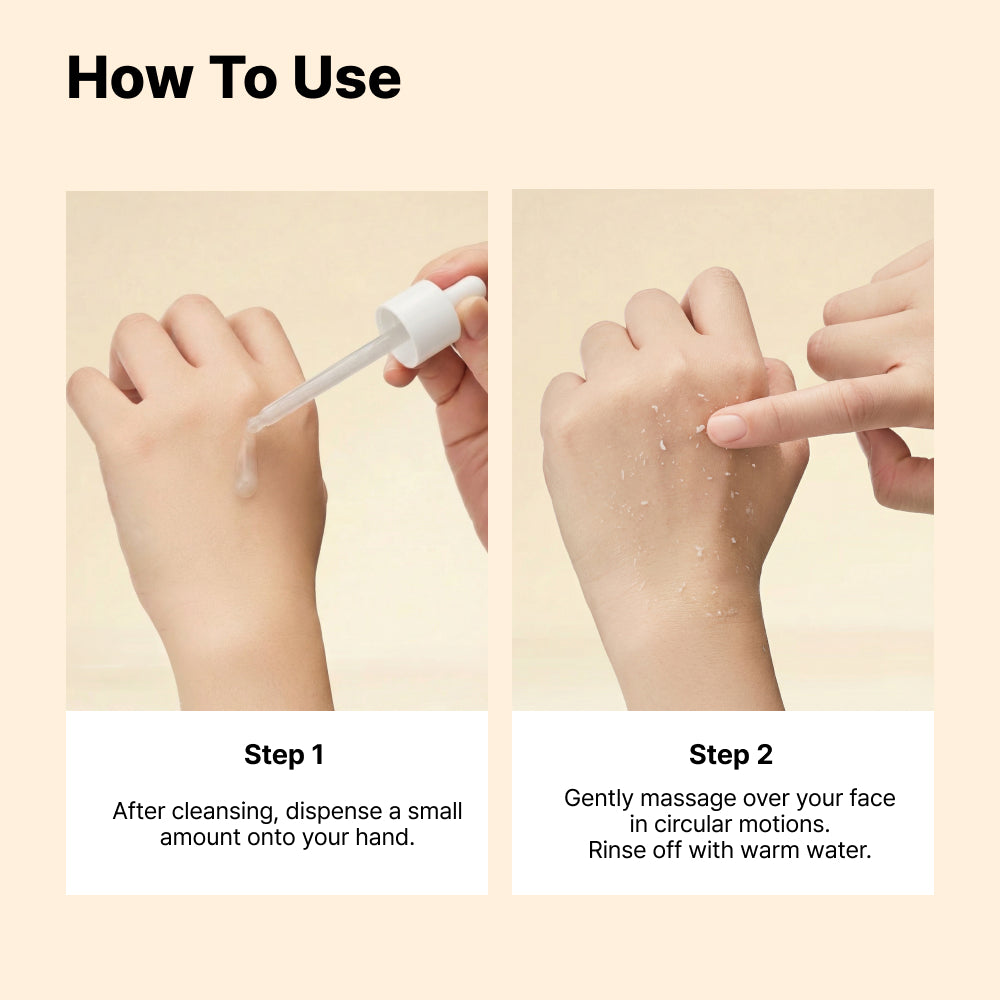 How To Use

Step 1

After cleansing, dispense a small amount onto your hand.

Step 2

Gently massage over your face in circular motions.
Rinse off with warm water.