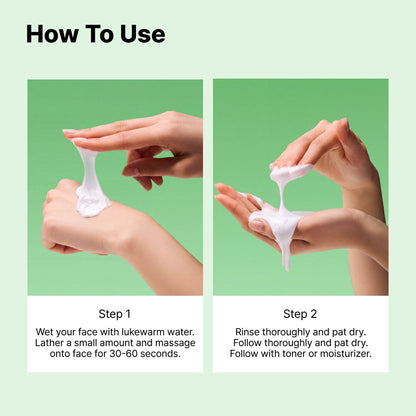 How To Use

Step 1

Wet your face with lukewarm water. Lather a small amount and massage onto face for 30-60 seconds.

Step 2

Rinse thoroughly and pat dry. Follow thoroughly and pat dry. Follow with toner or moisturizer.